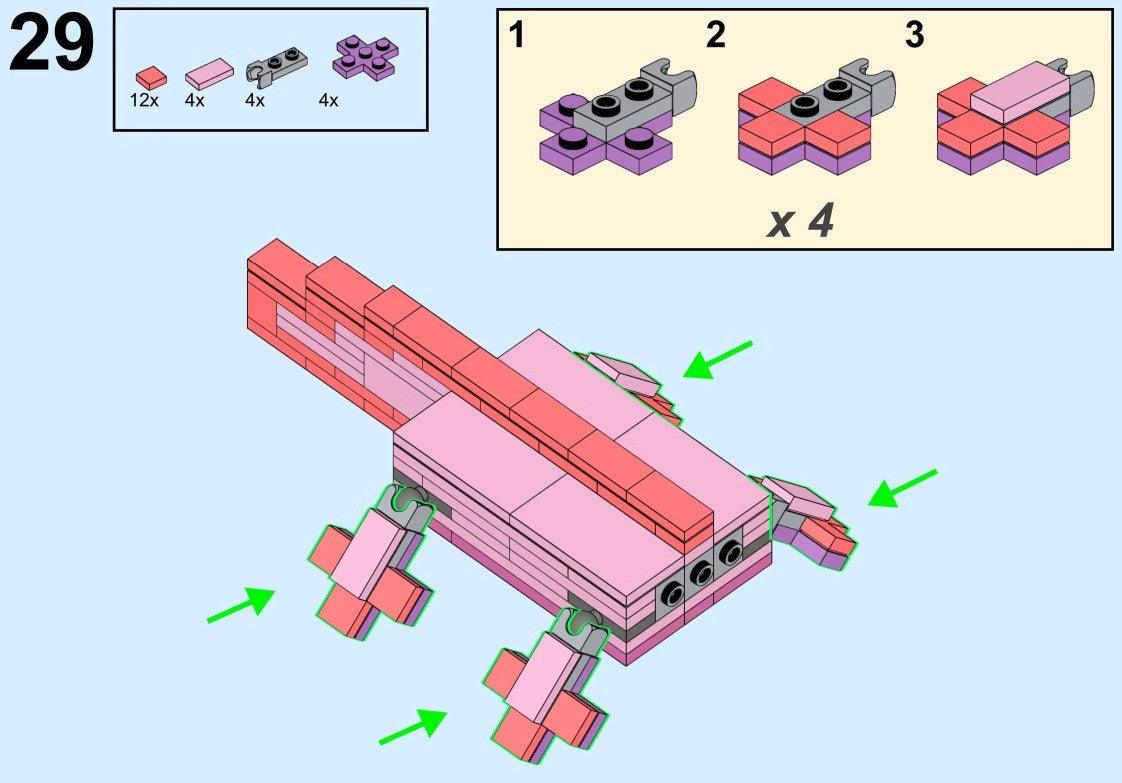 29

12x 4x 4x 4x

1 2 3

x 4