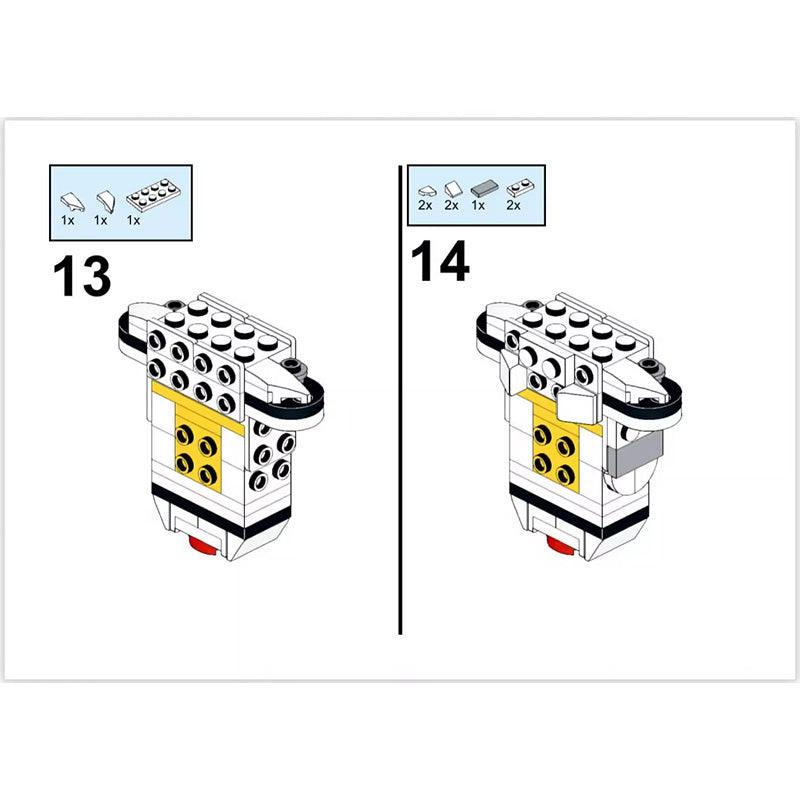 1x 1x 1x

13

2x 2x 1x 2x

14