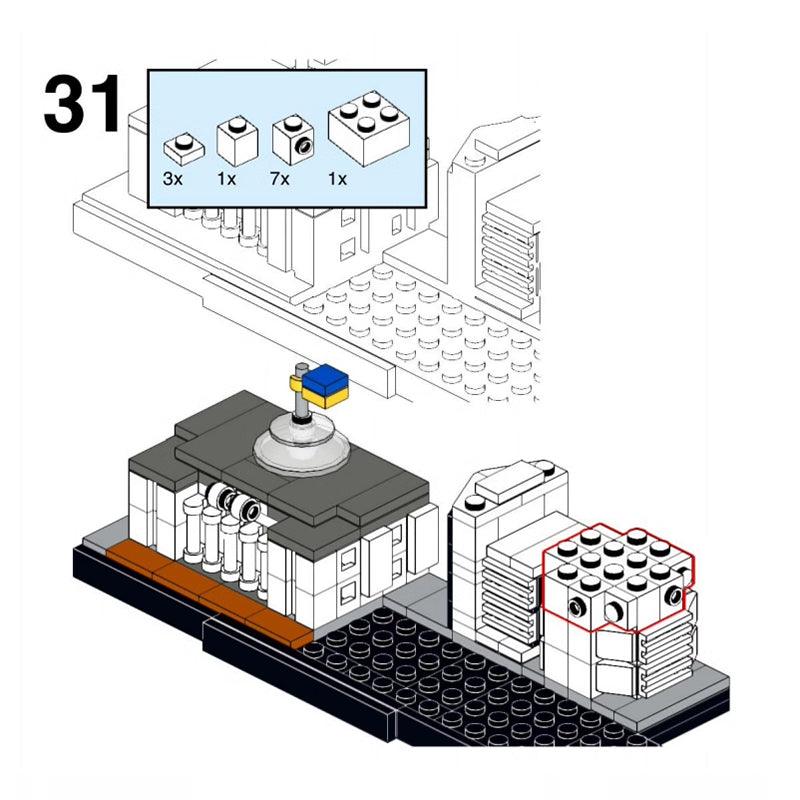 31

3x 1x 7x 1x