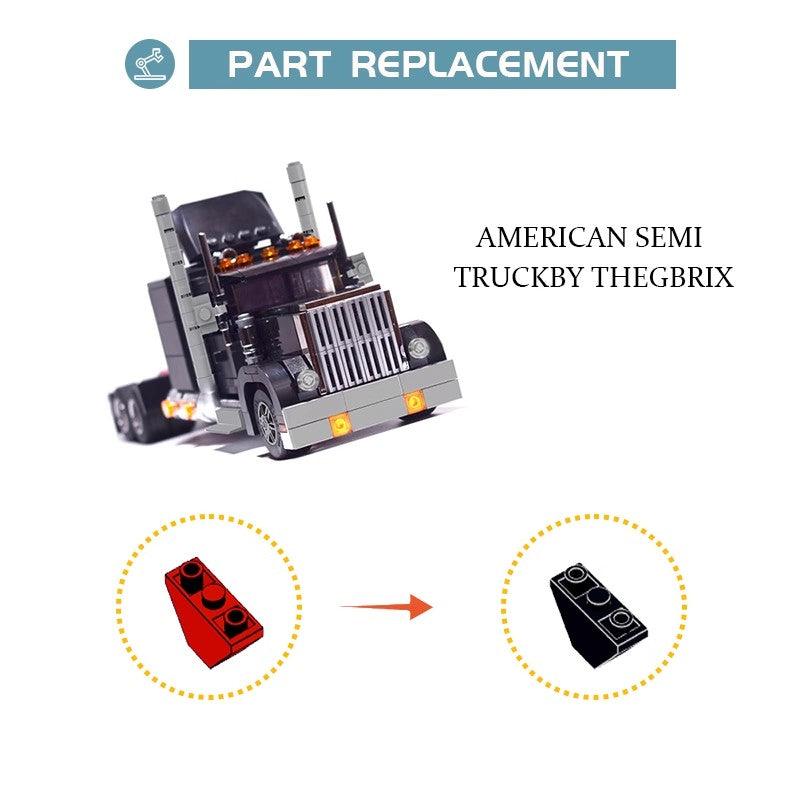 PART REPLACEMENT

AMERICAN SEMI TRUCKBY THEGBRIX