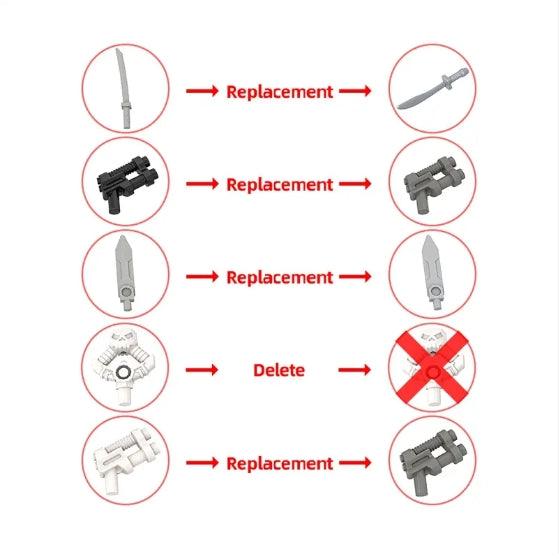 Replacement

Replacement

Replacement

Delete

Replacement