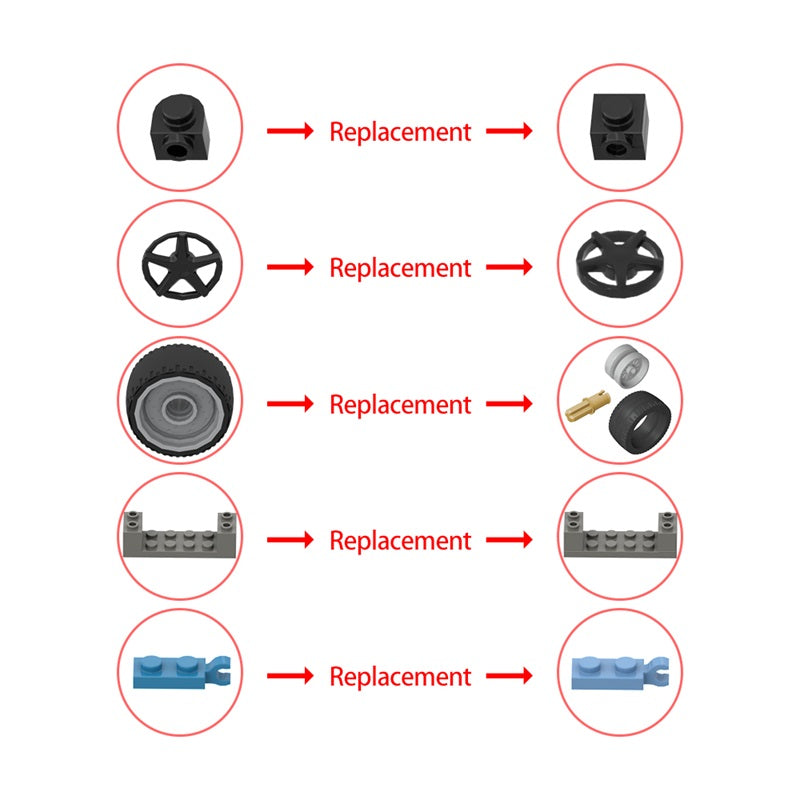 Replacement

Replacement

Replacement

Replacement

Replacement