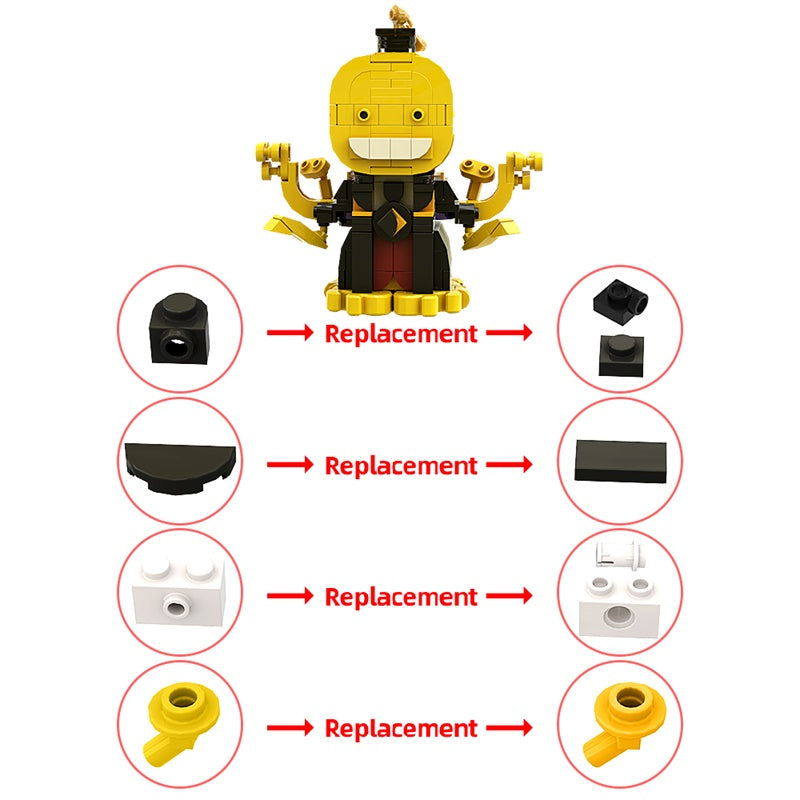 Replacement

Replacement

Replacement

Replacement