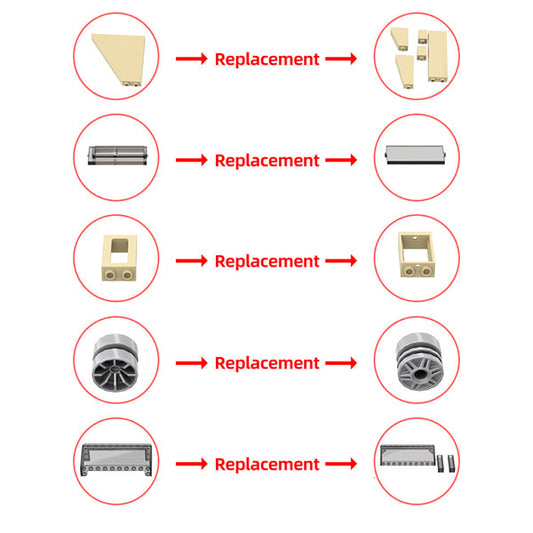 Replacement

Replacement

Replacement

Replacement

Replacement