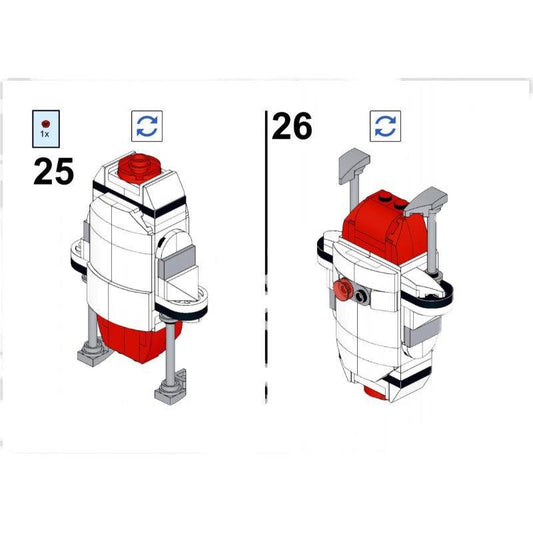 1x
25

26