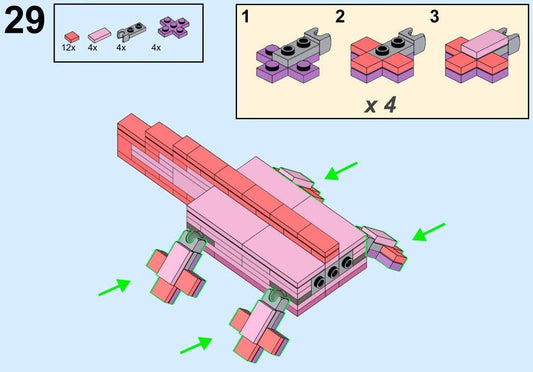 29

12x 4x 4x 4x

1 2 3

x 4