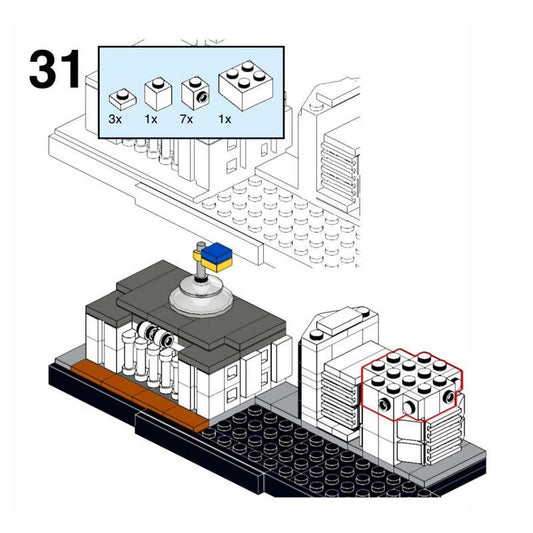 31

3x 1x 7x 1x