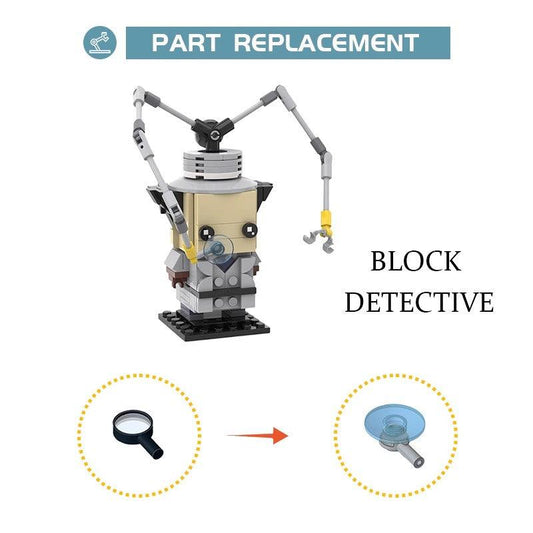 PART REPLACEMENT

BLOCK DETECTIVE