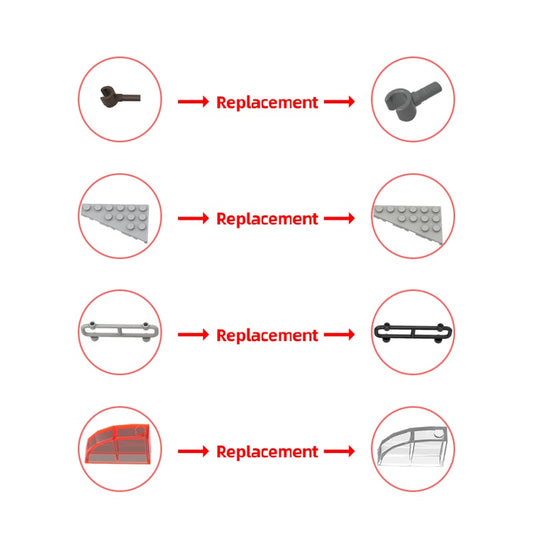 Replacement

Replacement

Replacement

Replacement