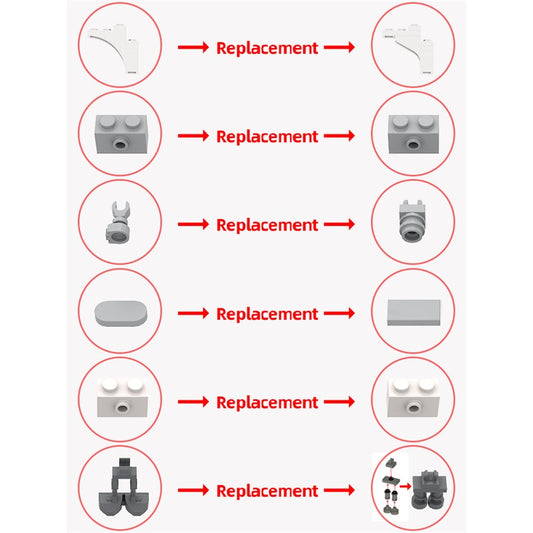 Replacement

Replacement

Replacement

Replacement

Replacement

Replacement