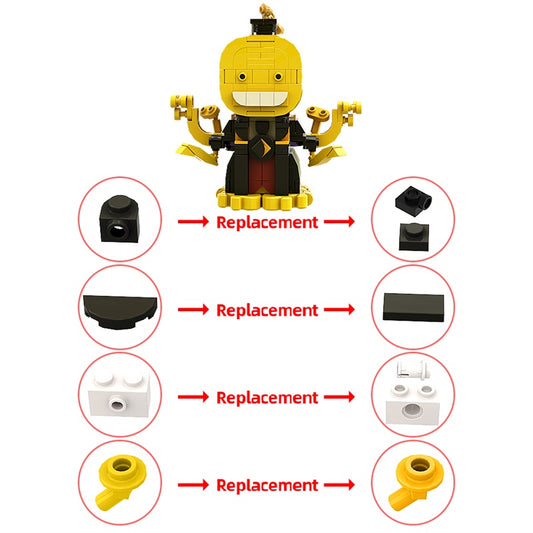 Replacement

Replacement

Replacement

Replacement